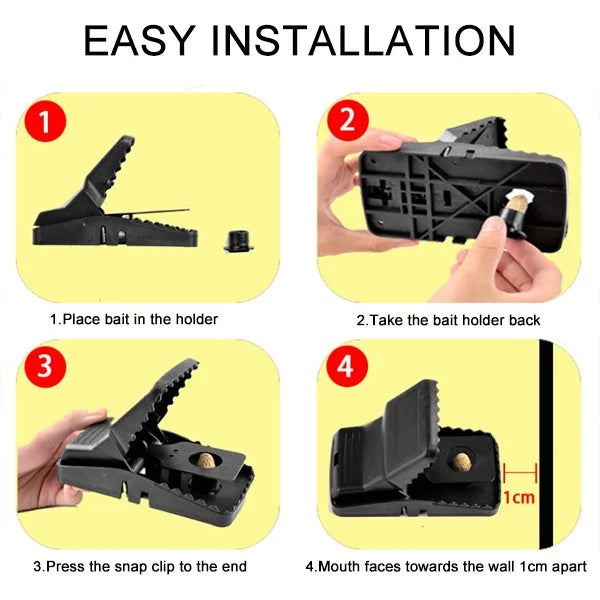 EASY INSTALLATION

1

1.Place bait in the holder

2

2.Take the bait holder back

3

3.Press the snap clip to the end

4

1cm

4.Mouth faces towards the wall 1cm apart